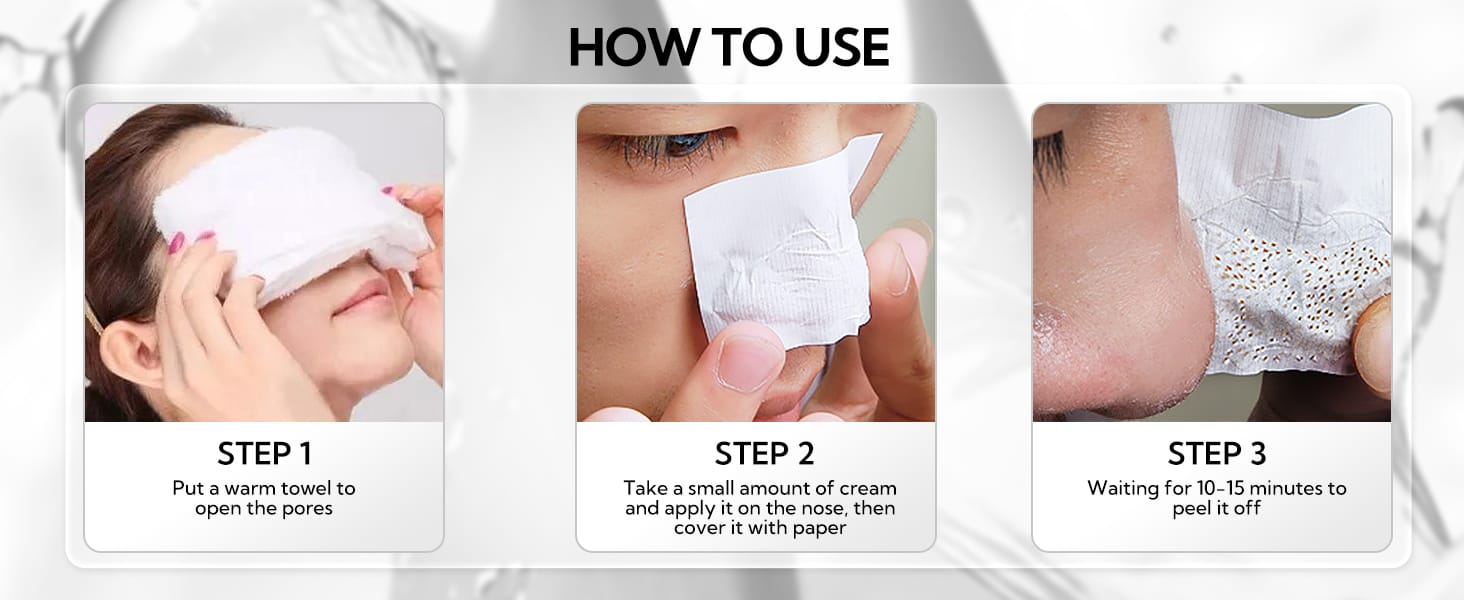 HOW TO USE

STEP 1
Put a warm towel to open the pores

STEP 2
Take a small amount of cream and apply it on the nose, then cover it with paper

STEP 3
Waiting for 10-15 minutes to peel it off